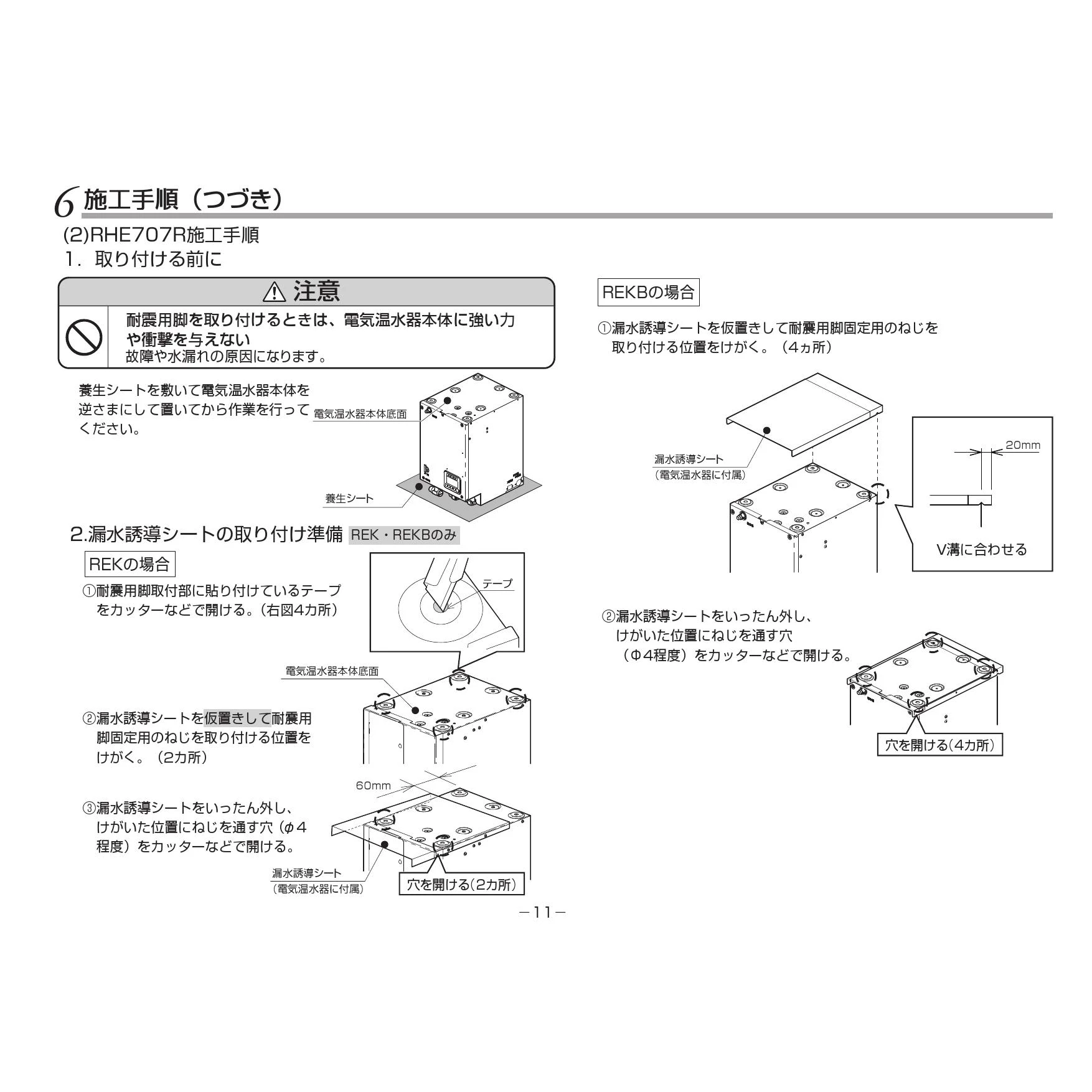 6 施工手順（つづき）

(2)RHE707R施工手順
1. 取り付ける前に

⚠ 注意

耐震用脚を取り付けるときは、電気温水器本体に強い力や衝撃を与えない
故障や水漏れの原因になります。

養生シートを敷いて電気温水器本体を逆さまにして置いてから作業を行ってください。

電気温水器本体底面

養生シート

2.漏水誘導シートの取り付け準備 REK・REKBのみ

REKの場合

①耐震用脚取付部に貼り付けているテープをカッターなどで開ける。（右図4カ所）

テープ

電気温水器本体底面

②漏水誘導シートを仮置きして耐震用脚固定用のねじを取り付ける位置をけがく。（2カ所）

60mm

③漏水誘導シートをいったん外し、けがいた位置にねじを通す穴（φ4程度）をカッターなどで開ける。

漏水誘導シート
（電気温水器に付属）

穴を開ける(2カ所)

REKBの場合

①漏水誘導シートを仮置きして耐震用脚固定用のねじを取り付ける位置をけがく。（4ヵ所）

漏水誘導シート
（電気温水器に付属）

20mm

V溝に合わせる

②漏水誘導シートをいったん外し、けがいた位置にねじを通す穴（Φ4程度）をカッターなどで開ける。

穴を開ける(4カ所)

－11－